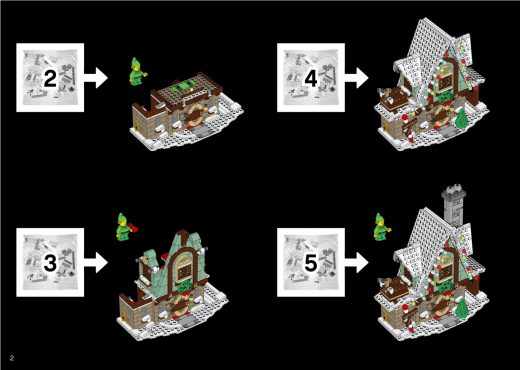 2

4

3

5

2