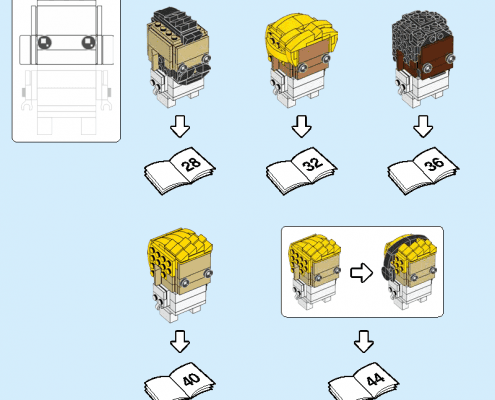 28

32

36

40

44