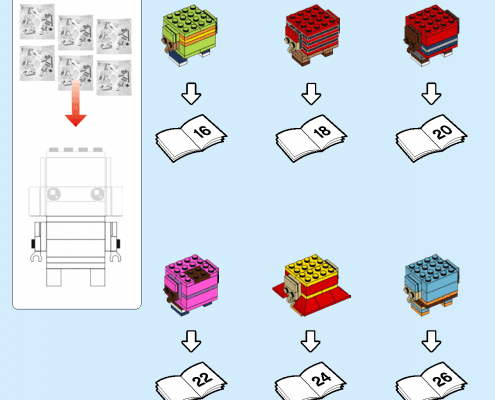 16

18

20

22

24

26